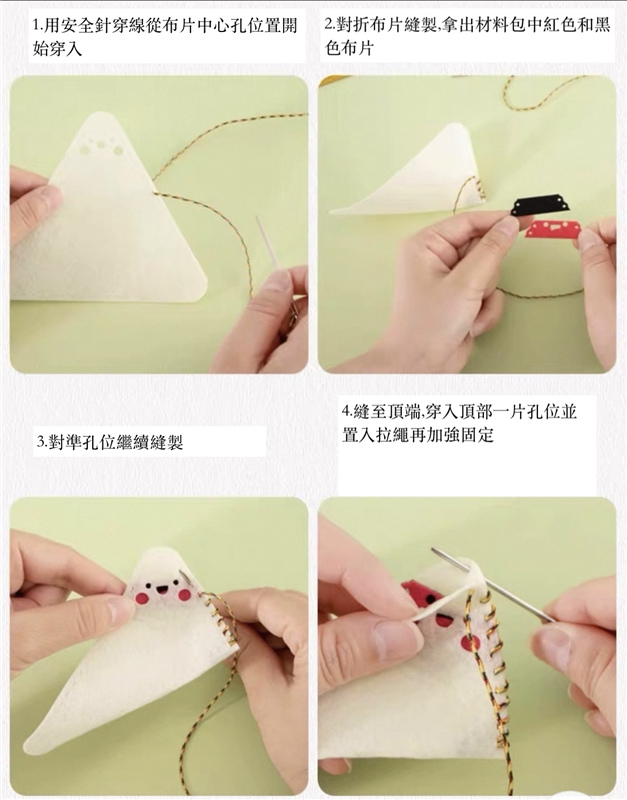 1.用安全針穿線從布片中心孔位置開始穿入

2.對折布片縫製,拿出材料包中紅色和黑色布片

3.對準孔位繼續縫製

4.縫至頂端,穿入頂部一片孔位並置入拉繩再加強固定